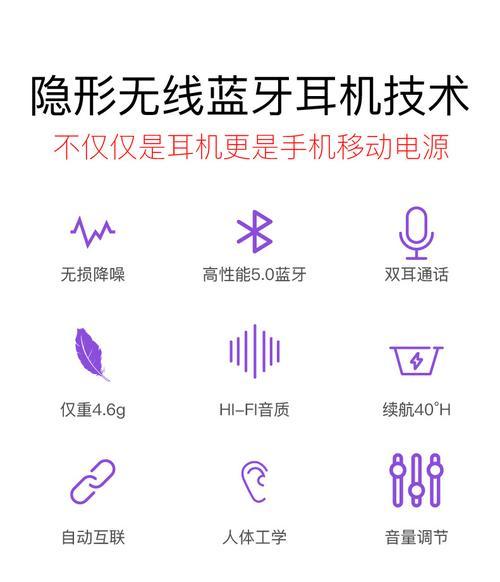 隐形无线蓝牙耳机技术

不仅仅是耳机更是手机移动电源

无损降噪

高性能5.0蓝牙

双耳通话

仅重4.6g

HI-FI音质

续航40°H

自动互联

人体工学

音量调节