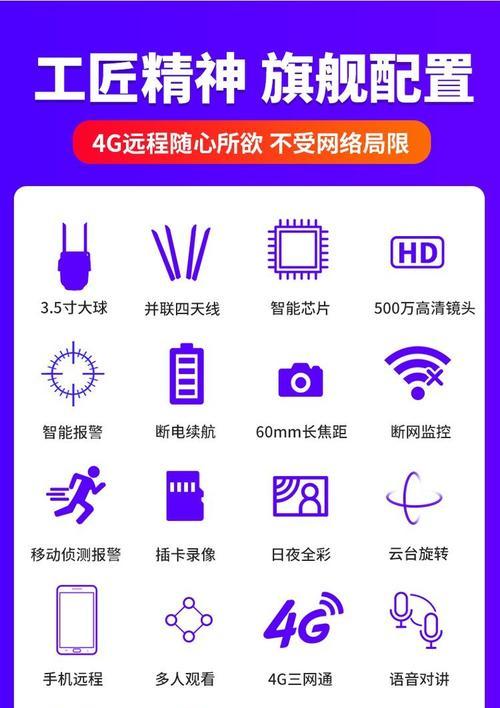 工匠精神 旗舰配置

4G远程随心所欲 不受网络局限

HD

3.5寸大球

并联四天线

智能芯片

500万高清镜头

智能报警

断电续航

60mm长焦距

断网监控

移动侦测报警

插卡录像

日夜全彩

云台旋转

4G

手机远程

多人观看

4G三网通

语音对讲